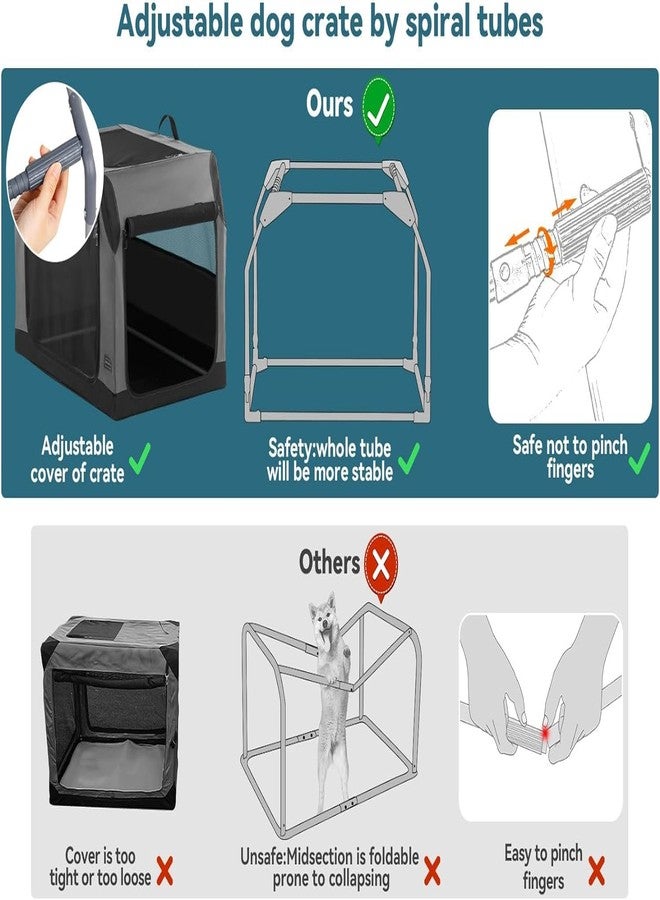 Adjustable dog crate by spiral tubes

Ours

Adjustable cover of crate

Safety:whole tube will be more stable

Safe not to pinch fingers

Others

Cover is too tight or too loose

Unsafe:Midsection is foldable prone to collapsing

Easy to pinch fingers